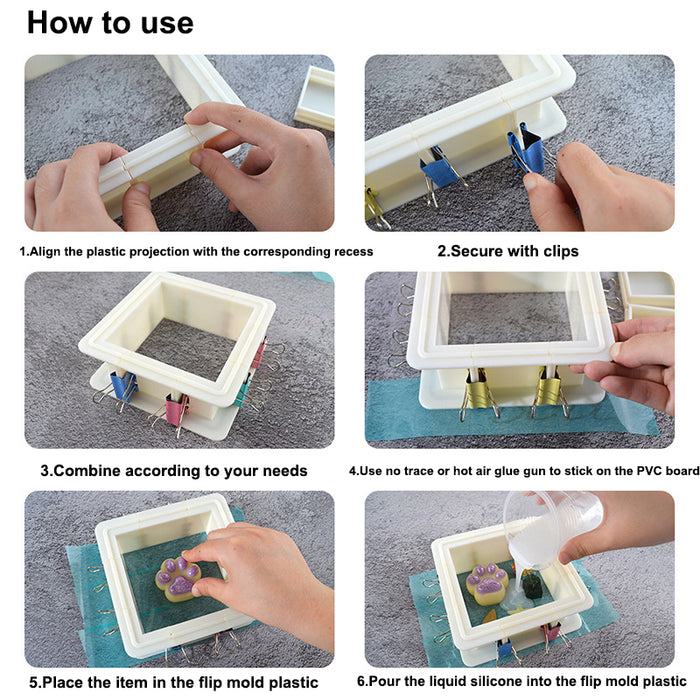 How to use

1.Align the plastic projection with the corresponding recess

2.Secure with clips

3.Combine according to your needs

4.Use no trace or hot air glue gun to stick on the PVC board

5.Place the item in the flip mold plastic

6.Pour the liquid silicone into the flip mold plastic